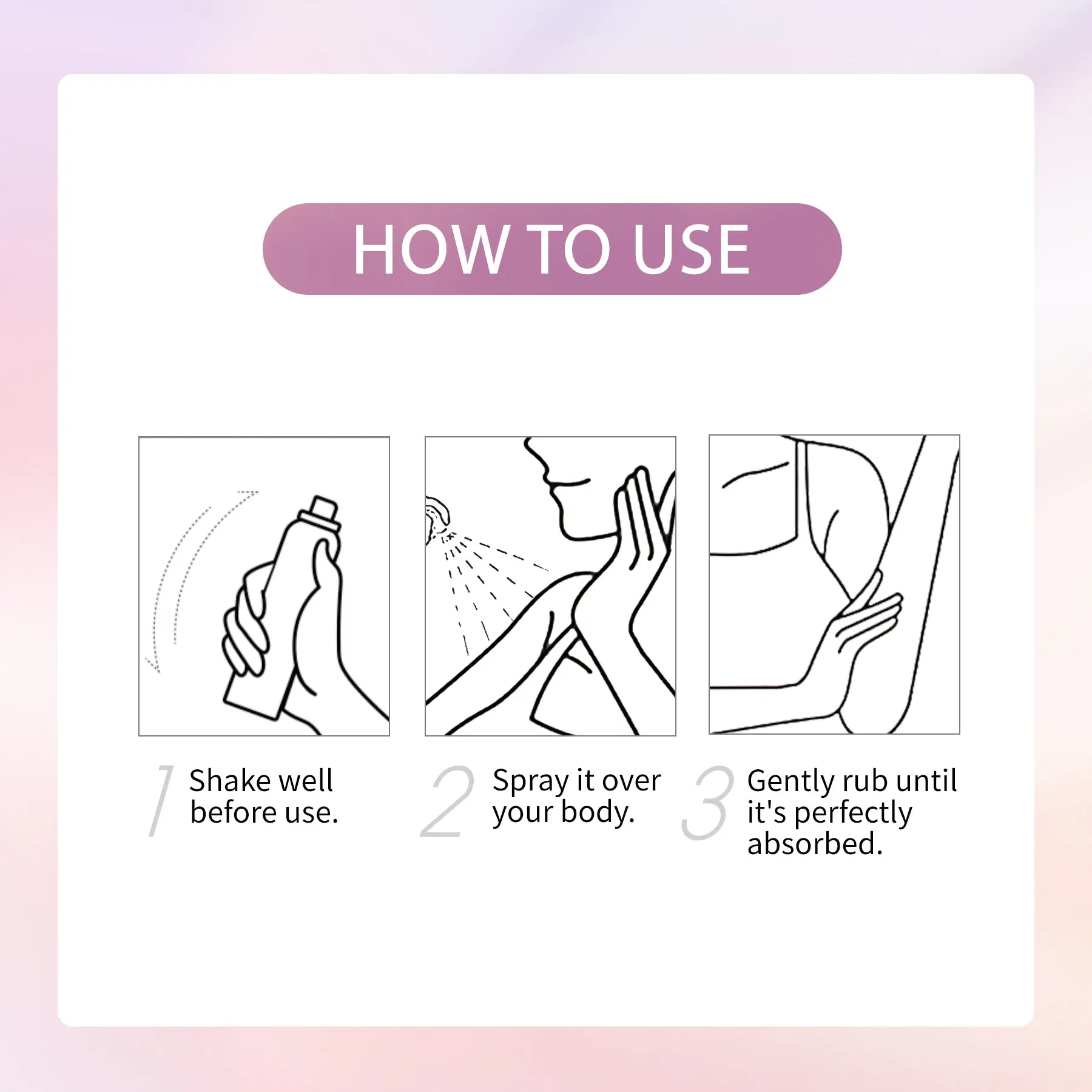 HOW TO USE

1 Shake well before use.

2 Spray it over your body.

3 Gently rub until it's perfectly absorbed.